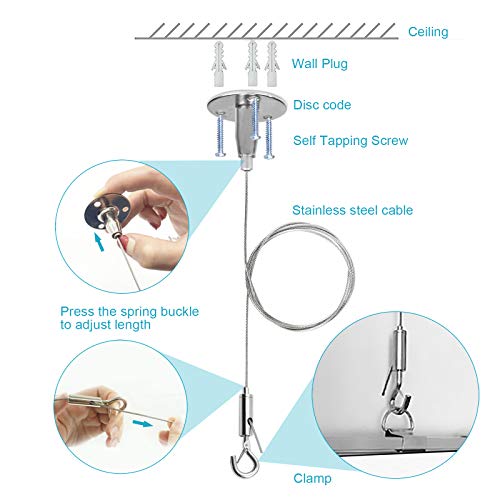 Ceiling

Wall Plug

Disc code

Self Tapping Screw

Stainless steel cable

Press the spring buckle to adjust length

Clamp