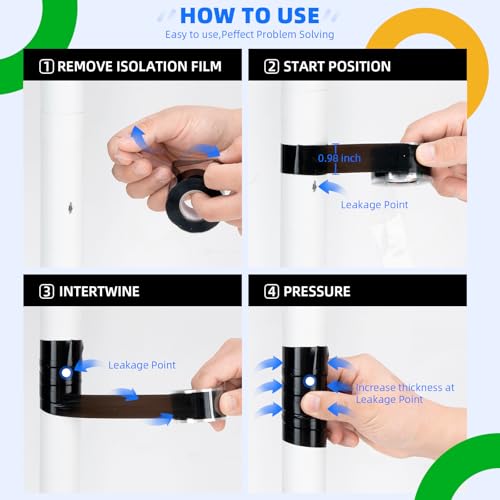 HOW TO USE
Easy to use,Peffect Problem Solving

① REMOVE ISOLATION FILM

② START POSITION

0.98 inch

Leakage Point

③ INTERTWINE

Leakage Point

④ PRESSURE

Increase thickness at Leakage Point