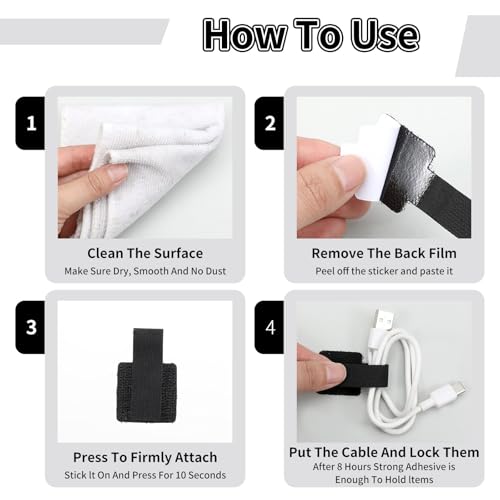 How To Use

1

Clean The Surface

Make Sure Dry, Smooth And No Dust

2

Remove The Back Film

Peel off the sticker and paste it

3

Press To Firmly Attach

Stick It On And Press For 10 Seconds

4

Put The Cable And Lock Them

After 8 Hours Strong Adhesive is Enough To Hold Items