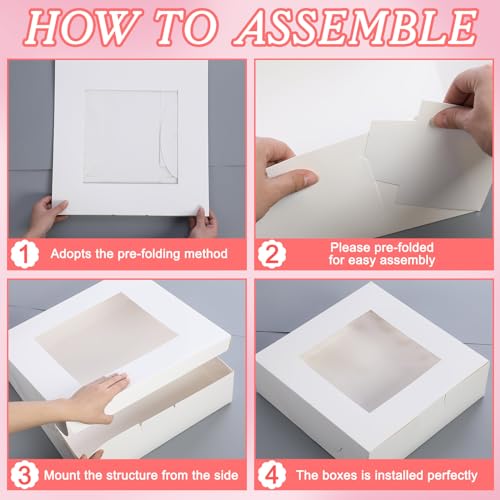 HOW TO ASSEMBLE

1 Adopts the pre-folding method

2 Please pre-folded for easy assembly

3 Mount the structure from the side

4 The boxes is installed perfectly