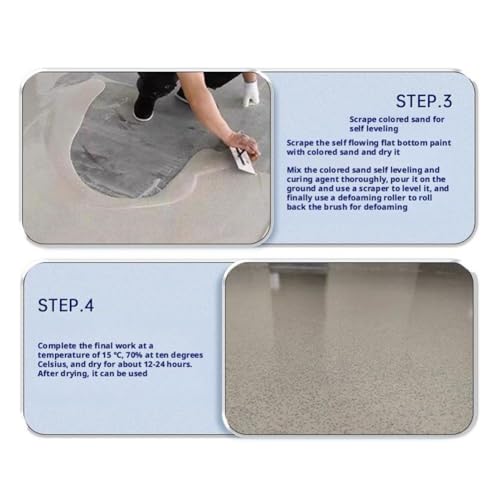 STEP.3

Scrape colored sand for self leveling

Scrape the self flowing flat bottom paint with colored sand and dry it

Mix the colored sand self leveling and curing agent thoroughly, pour it on the ground and use a scraper to level it, and finally use a defoaming roller to roll back the brush for defoaming

STEP.4

Complete the final work at a temperature of 15 °C, 70% at ten degrees Celsius, and dry for about 12-24 hours. After drying, it can be used