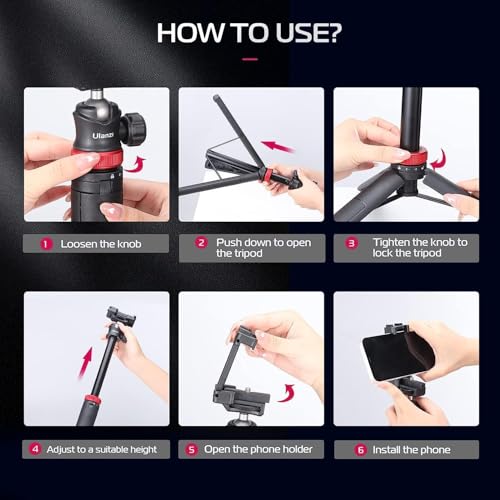 HOW TO USE?

Ulanzi

1 Loosen the knob

2 Push down to open the tripod

3 Tighten the knob to lock the tripod

4 Adjust to a suitable height

5 Open the phone holder

6 Install the phone