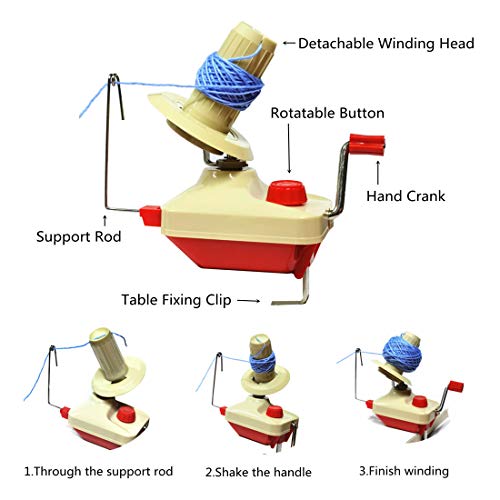 Detachable Winding Head

Rotatable Button

Hand Crank

Support Rod

Table Fixing Clip

1.Through the support rod

2.Shake the handle

3.Finish winding