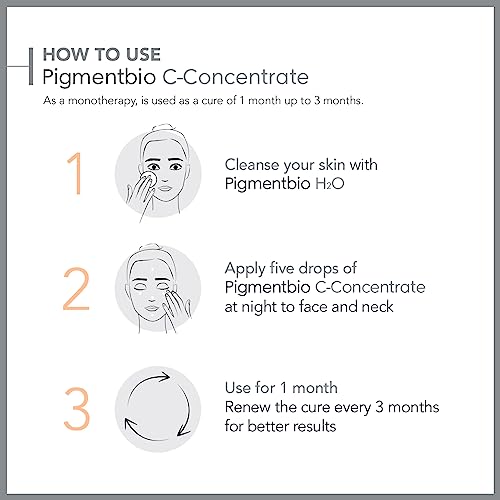 HOW TO USE
Pigmentbio C-Concentrate
As a monotherapy, is used as a cure of 1 month up to 3 months.

1

Cleanse your skin with Pigmentbio $H_2O$

2

Apply five drops of Pigmentbio C-Concentrate at night to face and neck

3

Use for 1 month
Renew the cure every 3 months for better results