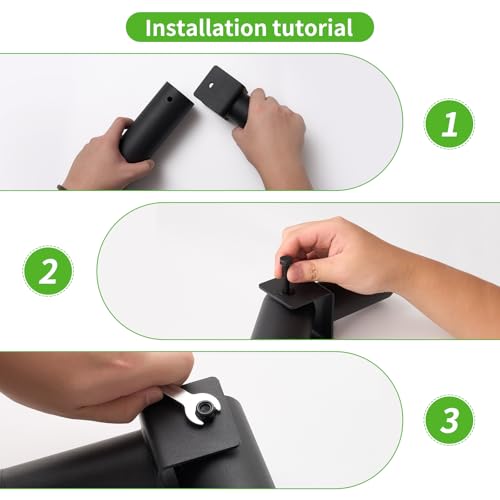 Installation tutorial

1

2

3