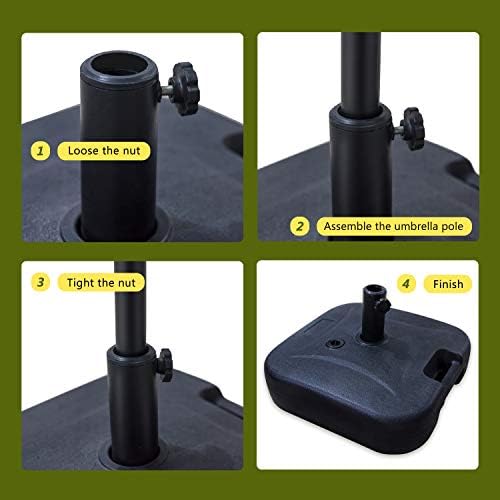 1 Loose the nut

2 Assemble the umbrella pole

3 Tight the nut

4 Finish