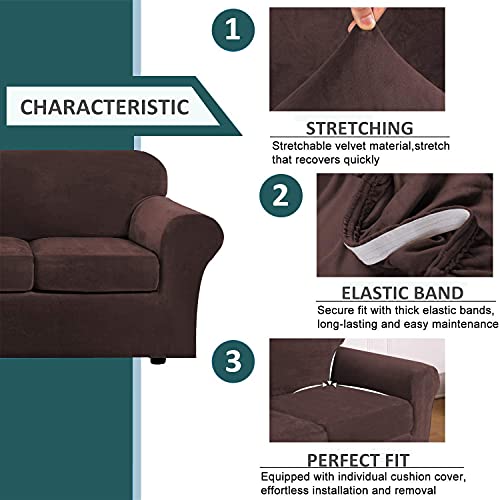 CHARACTERISTIC

1

STRETCHING

Stretchable velvet material,stretch that recovers quickly

2

ELASTIC BAND

Secure fit with thick elastic bands, long-lasting and easy maintenance

3

PERFECT FIT

Equipped with individual cushion cover, effortless installation and removal