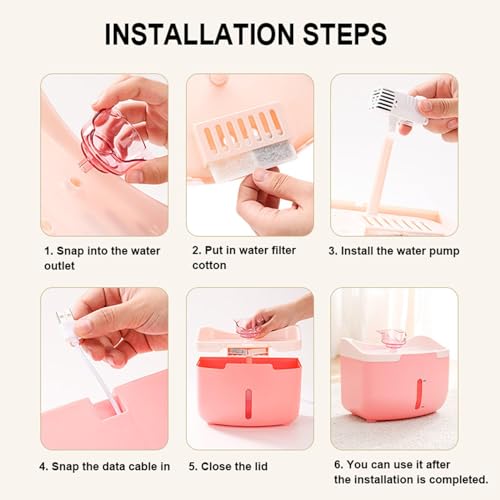 INSTALLATION STEPS

1. Snap into the water outlet

2. Put in water filter cotton

3. Install the water pump

4. Snap the data cable in

5. Close the lid

6. You can use it after the installation is completed.