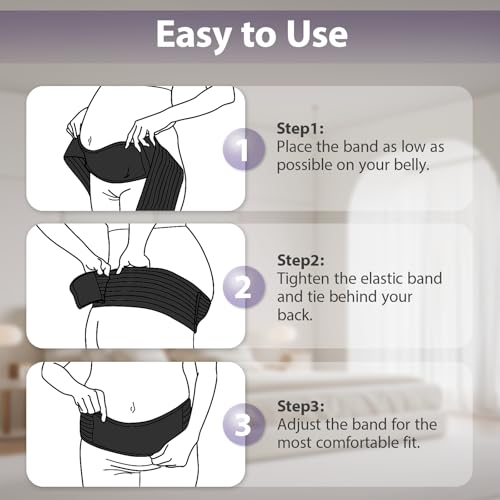 Easy to Use

1

Step1:
Place the band as low as possible on your belly.

2

Step2:
Tighten the elastic band and tie behind your back.

3

Step3:
Adjust the band for the most comfortable fit.