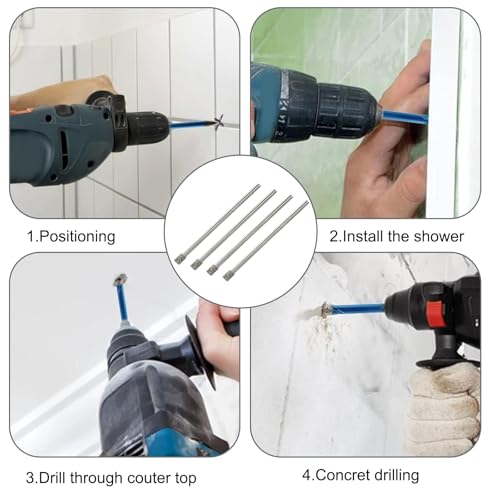 1.Positioning

2.Install the shower

3.Drill through couter top

4.Concret drilling