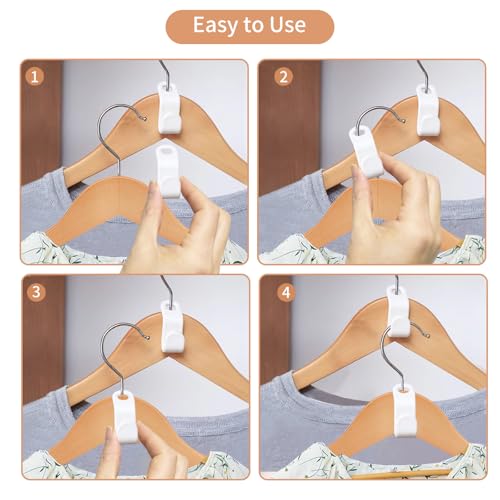 Easy to Use

1

2

3

4