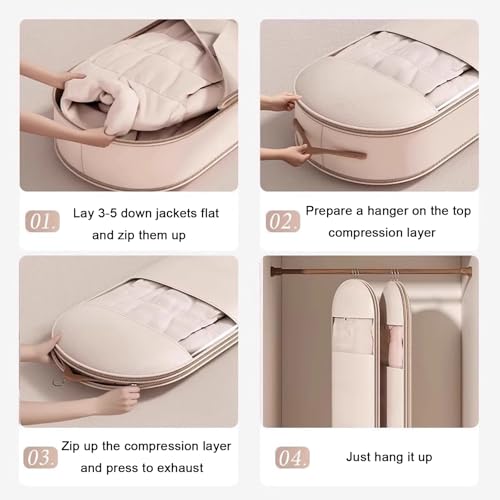 01. Lay 3-5 down jackets flat and zip them up

02. Prepare a hanger on the top compression layer

03. Zip up the compression layer and press to exhaust

04. Just hang it up