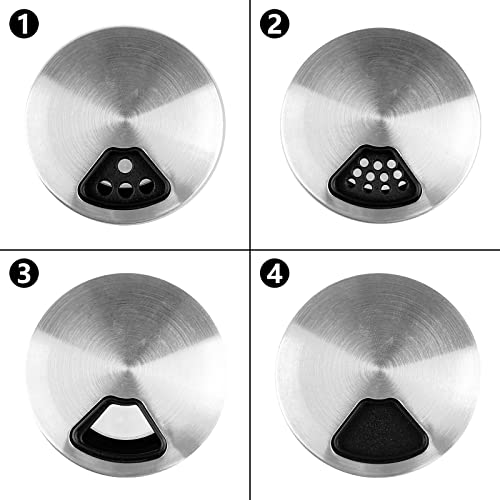 1

2

3

4