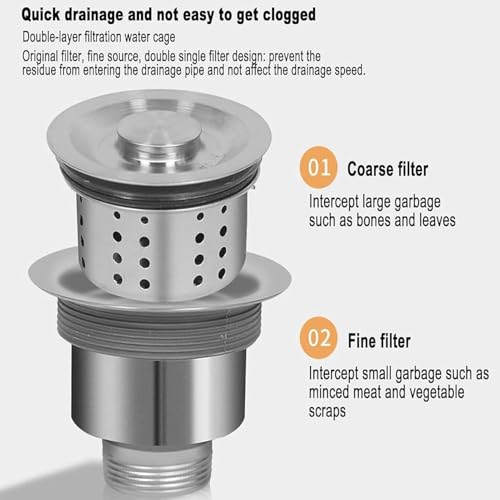 Quick drainage and not easy to get clogged

Double-layer filtration water cage

Original filter, fine source, double single filter design: prevent the residue from entering the drainage pipe and not affect the drainage speed.

01 Coarse filter

Intercept large garbage such as bones and leaves

02 Fine filter

Intercept small garbage such as minced meat and vegetable scraps