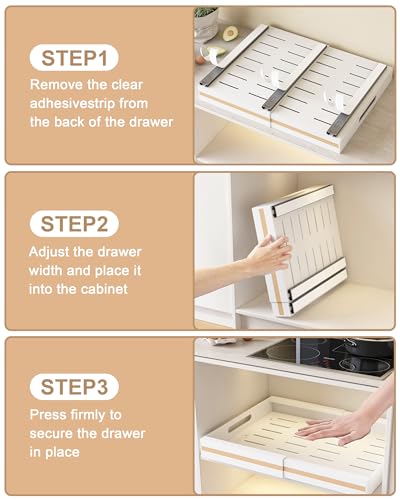 STEP1
Remove the clear adhesivestrip from the back of the drawer

STEP2
Adjust the drawer width and place it into the cabinet

STEP3
Press firmly to secure the drawer in place