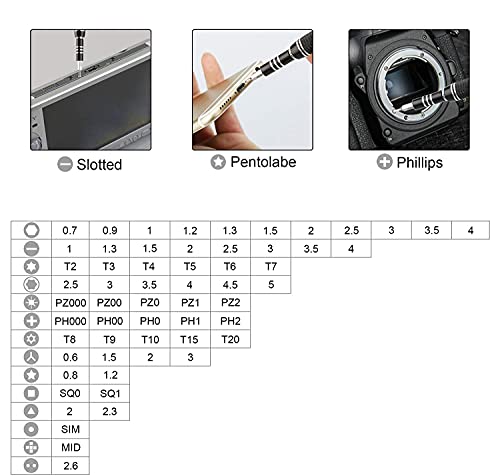 Slotted

Pentolabe

Phillips

| | | | | | | | | | | | |
|---|---|---|---|---|---|---|---|---|---|---|---|
| | 0.7 | 0.9 | 1 | 1.2 | 1.3 | 1.5 | 2 | 2.5 | 3 | 3.5 | 4 |
| | 1 | 1.3 | 1.5 | 2 | 2.5 | 3 | 3.5 | 4 | | | |
| | T2 | T3 | T4 | T5 | T6 | T7 | | | | | |
| | 2.5 | 3 | 3.5 | 4 | 4.5 | 5 | | | | | |
| | PZ000 | PZ00 | PZ0 | PZ1 | PZ2 | | | | | | |
| | PH000 | PH00 | PH0 | PH1 | PH2 | | | | | | |
| | T8 | T9 | T10 | T15 | T20 | | | | | | |
| | 0.6 | 1.5 | 2 | 3 | | | | | | | |
| | 0.8 | 1.2 | | | | | | | | | |
| | SQ0 | SQ1 | | | | | | | | | |
| | 2 | 2.3 | | | | | | | | | |
| | SIM | | | | | | | | | | |
| | MID | | | | | | | | | | |
| | 2.6 | | | | | | | | | | |