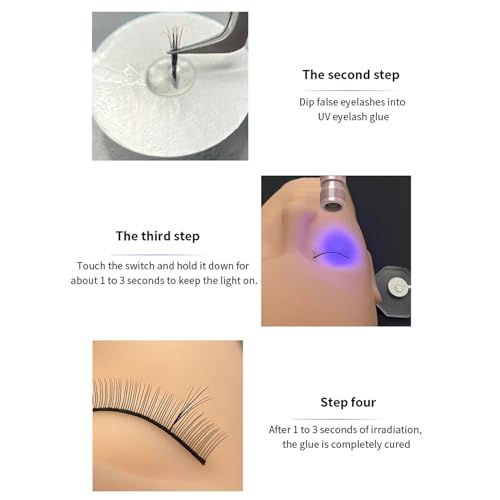 The second step

Dip false eyelashes into UV eyelash glue

The third step

Touch the switch and hold it down for about 1 to 3 seconds to keep the light on.

Step four

After 1 to 3 seconds of irradiation, the glue is completely cured