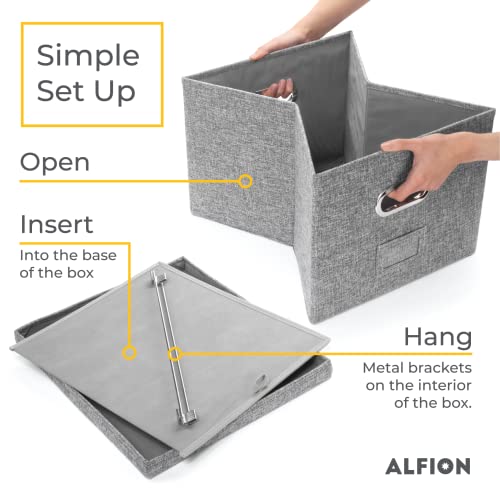 Simple Set Up

Open

Insert

Into the base of the box

Hang

Metal brackets on the interior of the box.

ALFION