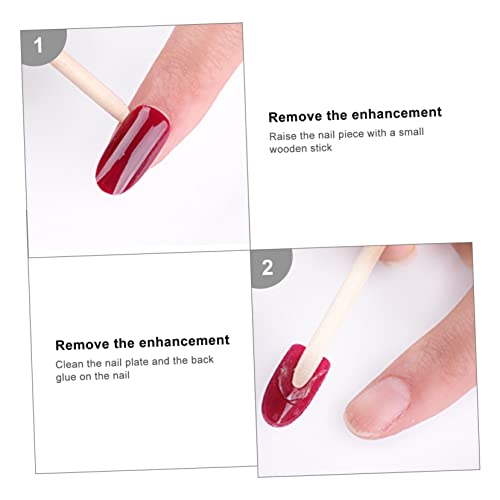 1

Remove the enhancement
Raise the nail piece with a small wooden stick

2

Remove the enhancement
Clean the nail plate and the back glue on the nail