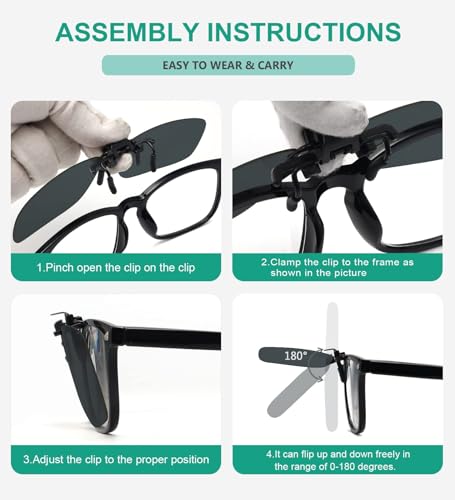 ASSEMBLY INSTRUCTIONS

EASY TO WEAR & CARRY

1.Pinch open the clip on the clip

2.Clamp the clip to the frame as shown in the picture

3.Adjust the clip to the proper position

180°

4.It can flip up and down freely in the range of 0-180 degrees.