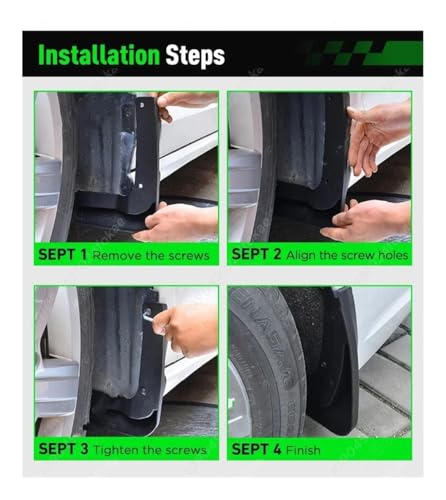 Installation Steps

SEPT 1 Remove the screws

SEPT 2 Align the screw holes

SEPT 3 Tighten the screws

SEPT 4 Finish