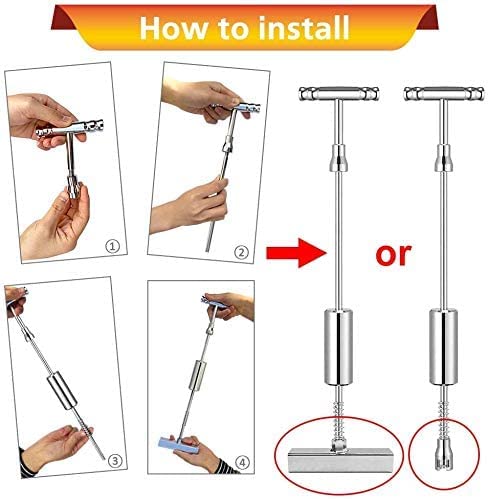 How to install

①

②

③

④

or