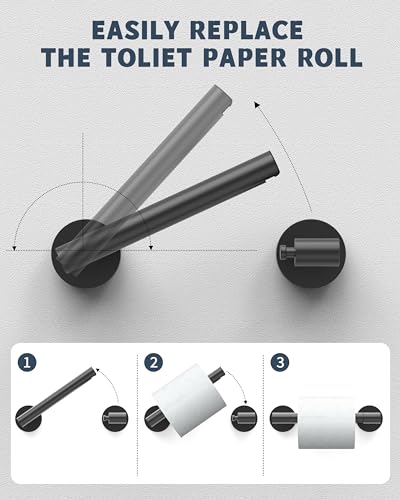 EASILY REPLACE
THE TOLIET PAPER ROLL

1

2

3