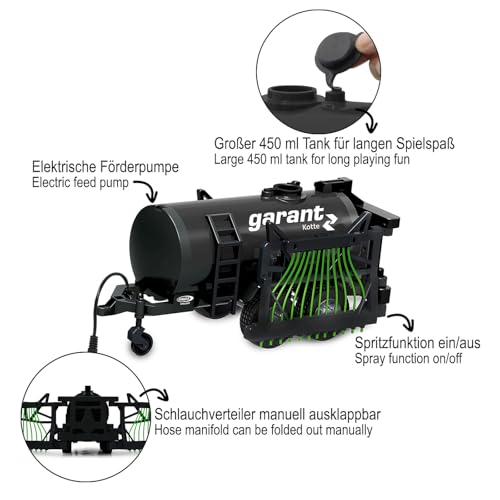 Großer 450 ml Tank für langen Spielspaß
Large 450 ml tank for long playing fun

Elektrische Förderpumpe
Electric feed pump

garant
Kotte

Spritzfunktion ein/aus
Spray function on/off

Schlauchverteiler manuell ausklappbar
Hose manifold can be folded out manually