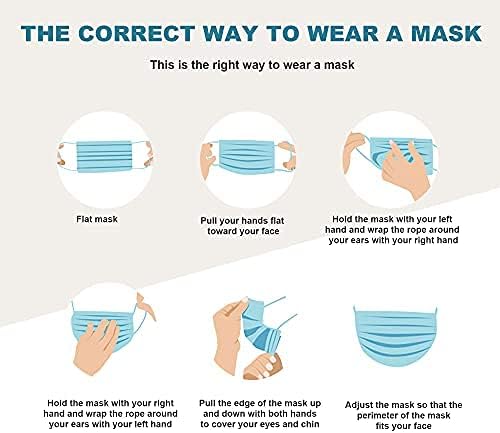 THE CORRECT WAY TO WEAR A MASK

This is the right way to wear a mask

Flat mask

Pull your hands flat toward your face

Hold the mask with your left hand and wrap the rope around your ears with your right hand

Hold the mask with your right hand and wrap the rope around your ears with your left hand

Pull the edge of the mask up and down with both hands to cover your eyes and chin

Adjust the mask so that the perimeter of the mask fits your face