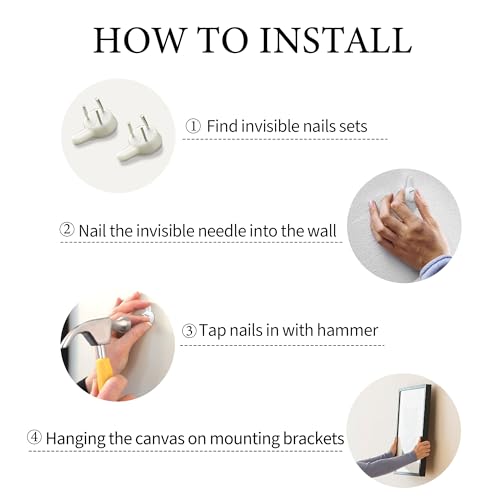 HOW TO INSTALL

① Find invisible nails sets

② Nail the invisible needle into the wall

③ Tap nails in with hammer

④ Hanging the canvas on mounting brackets