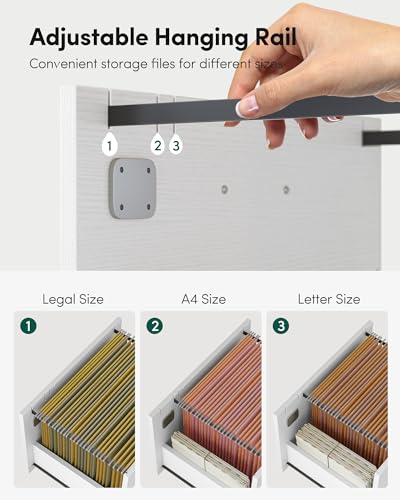 Adjustable Hanging Rail
Convenient storage files for different sizes

1
2
3

Legal Size
1

A4 Size
2

Letter Size
3