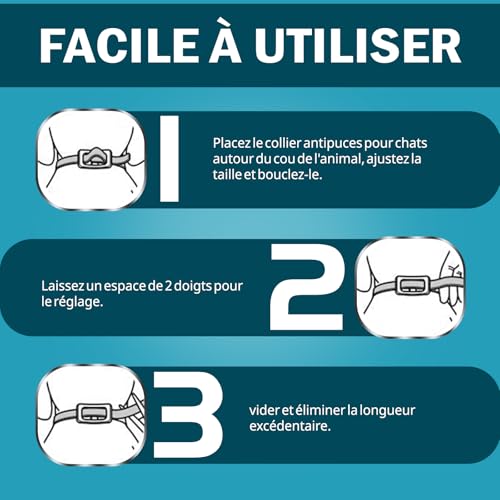 FACILE À UTILISER

1

Placez le collier antipuces pour chats autour du cou de l'animal, ajustez la taille et bouclez-le.

Laissez un espace de 2 doigts pour le réglage.

2

3

vider et éliminer la longueur excédentaire.