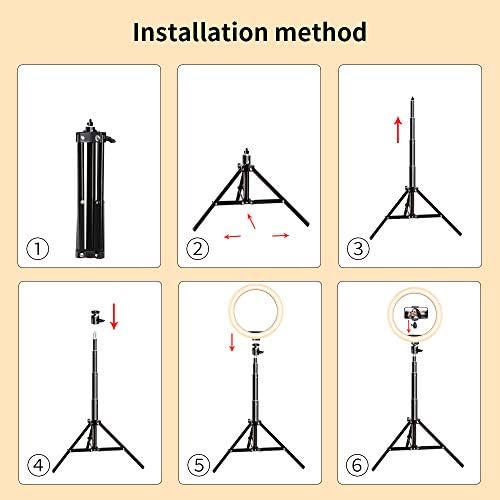 Installation method

①

②

③

④

⑤

⑥