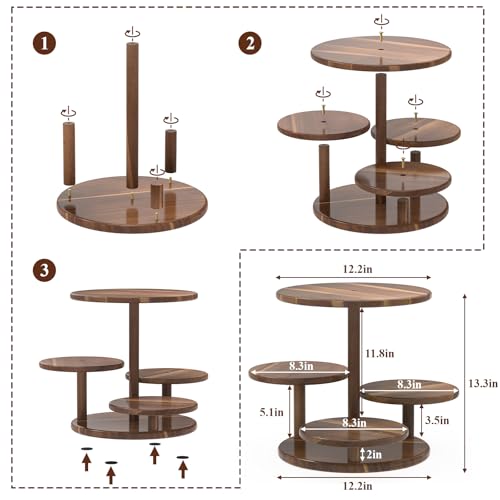 1

2

3

12.2in

11.8in

8.3in

8.3in

13.3in

5.1in

8.3in

3.5in

2in

12.2in