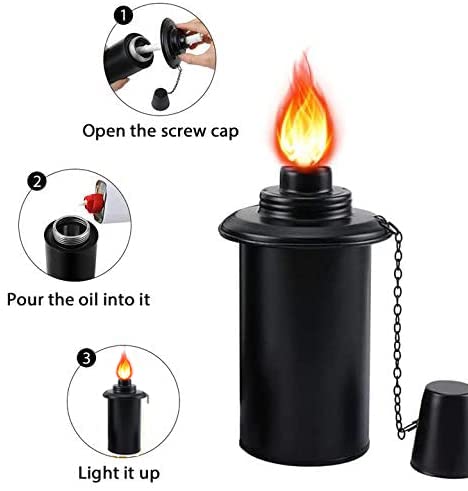 1
Open the screw cap

2
Pour the oil into it

3
Light it up