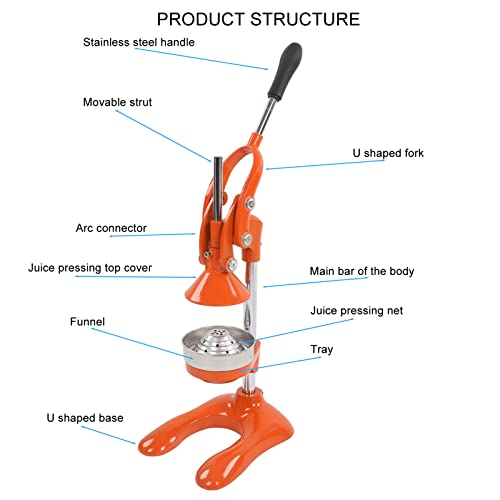 PRODUCT STRUCTURE

Stainless steel handle

Movable strut

U shaped fork

Arc connector

Juice pressing top cover

Main bar of the body

Juice pressing net

Funnel

Tray

U shaped base