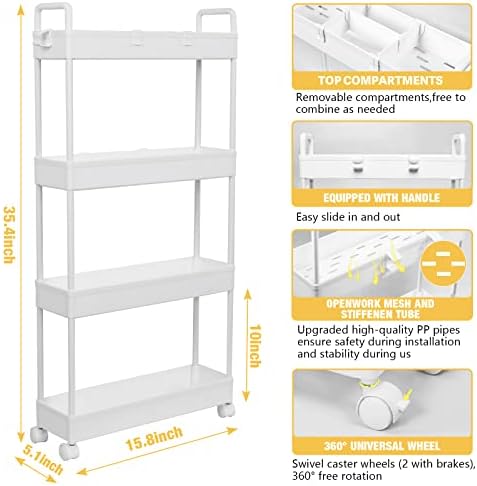 35.4inch

10inch

15.8inch

5.1inch

TOP COMPARTMENTS

Removable compartments,free to combine as needed

EQUIPPED WITH HANDLE

Easy slide in and out

OPENWORK MESH AND STIFFENEN TUBE

Upgraded high-quality PP pipes ensure safety during installation and stability during us

360° UNIVERSAL WHEEL

Swivel caster wheels (2 with brakes), 360° free rotation