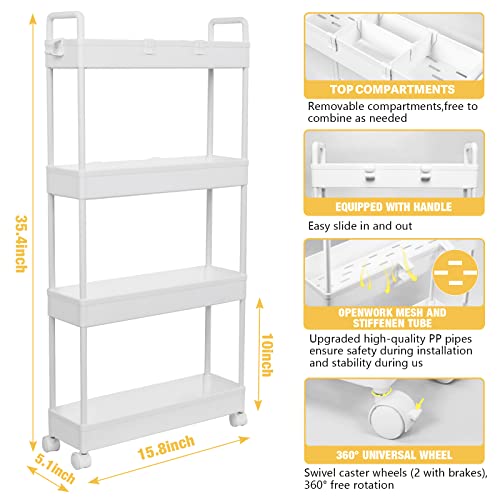 35.4inch

10inch

15.8inch

5.1inch

TOP COMPARTMENTS

Removable compartments,free to combine as needed

EQUIPPED WITH HANDLE

Easy slide in and out

OPENWORK MESH AND STIFFENEN TUBE

Upgraded high-quality PP pipes ensure safety during installation and stability during us

360° UNIVERSAL WHEEL

Swivel caster wheels (2 with brakes), 360° free rotation