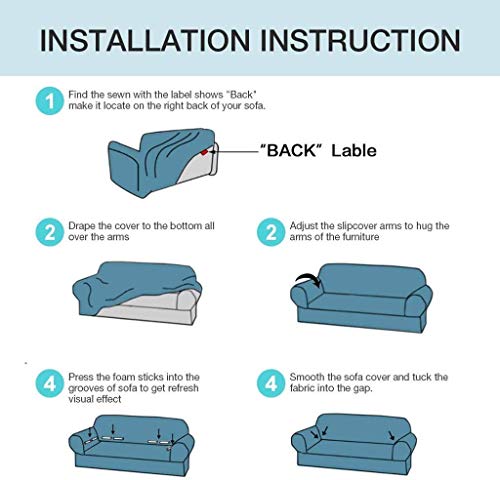 INSTALLATION INSTRUCTION

1 Find the sewn with the label shows "Back" make it locate on the right back of your sofa.

"BACK" Lable

2 Drape the cover to the bottom all over the arms

2 Adjust the slipcover arms to hug the arms of the furniture

4 Press the foam sticks into the grooves of sofa to get refresh visual effect

4 Smooth the sofa cover and tuck the fabric into the gap.