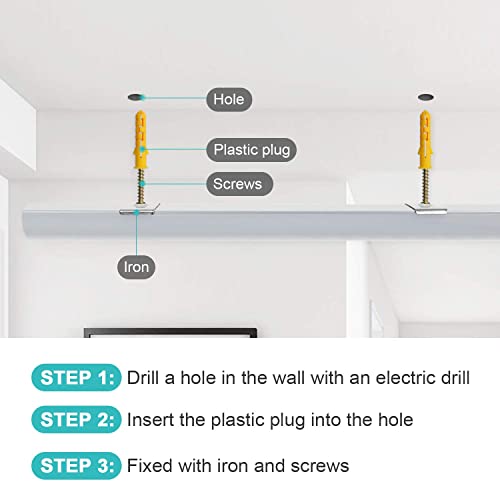 Hole

Plastic plug

Screws

Iron

STEP 1: Drill a hole in the wall with an electric drill

STEP 2: Insert the plastic plug into the hole

STEP 3: Fixed with iron and screws