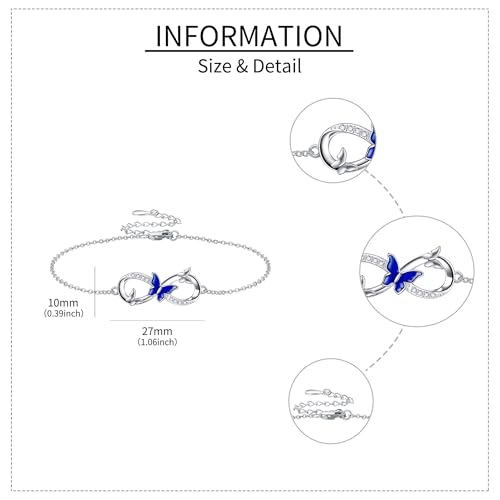 INFORMATION
Size & Detail

10mm
(0.39inch)

27mm
(1.06inch)