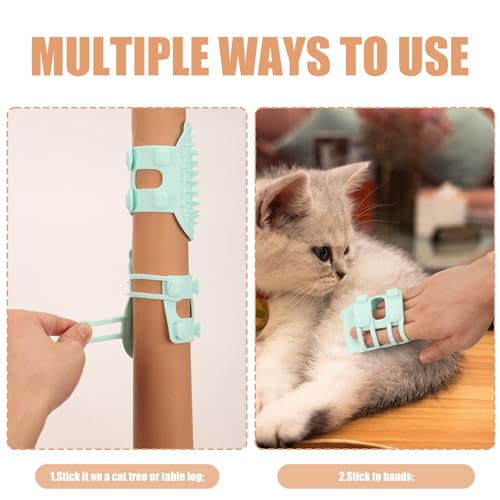 MULTIPLE WAYS TO USE

1.Stick it on a cat tree or table leg;

2.Stick to hands;