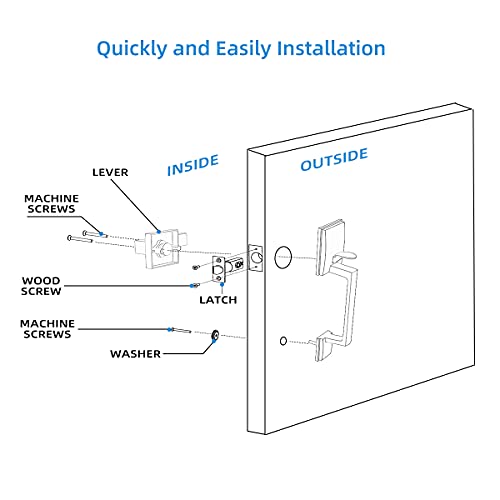 Quickly and Easily Installation

INSIDE

OUTSIDE

LEVER

MACHINE SCREWS

WOOD SCREW

LATCH

MACHINE SCREWS

WASHER