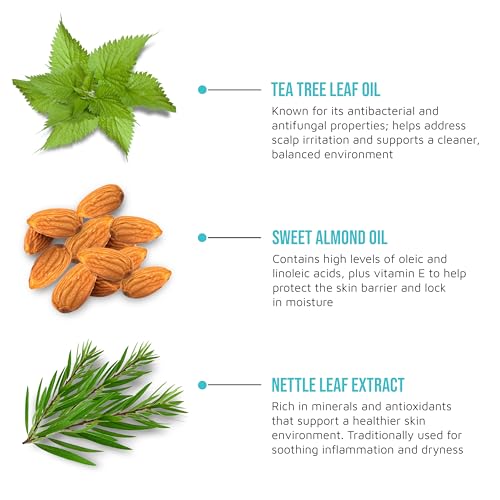 TEA TREE LEAF OIL

Known for its antibacterial and antifungal properties; helps address scalp irritation and supports a cleaner, balanced environment

SWEET ALMOND OIL

Contains high levels of oleic and linoleic acids, plus vitamin E to help protect the skin barrier and lock in moisture

NETTLE LEAF EXTRACT

Rich in minerals and antioxidants that support a healthier skin environment. Traditionally used for soothing inflammation and dryness