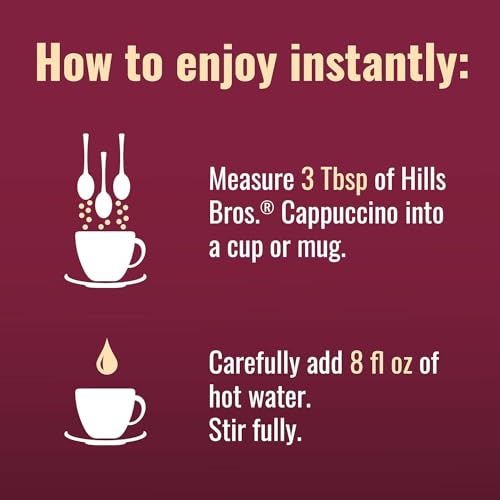 How to enjoy instantly:

Measure 3 Tbsp of Hills Bros.® Cappuccino into a cup or mug.

Carefully add 8 fl oz of hot water.
Stir fully.