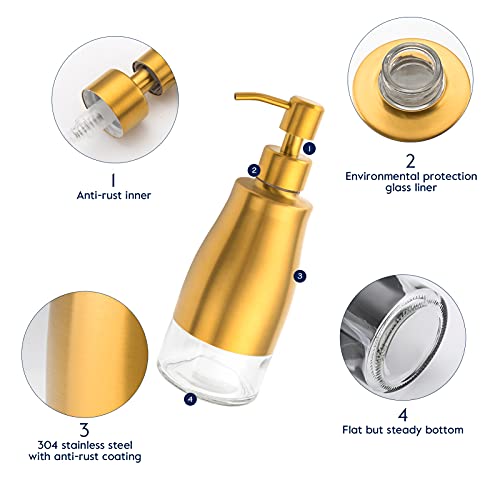 1
Anti-rust inner

2
Environmental protection glass liner

1

2

3

4

3
304 stainless steel with anti-rust coating

4
Flat but steady bottom