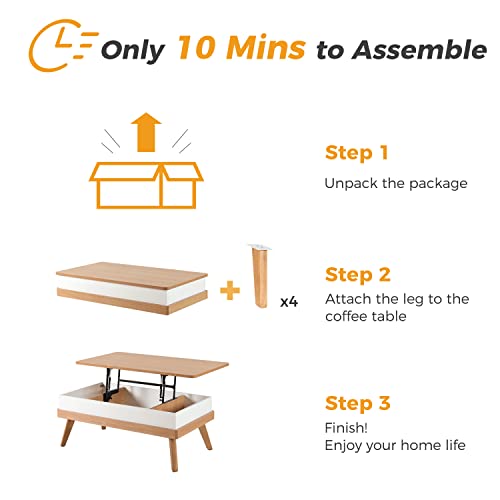 Only 10 Mins to Assemble

Step 1
Unpack the package

x4

Step 2
Attach the leg to the coffee table

Step 3
Finish!
Enjoy your home life