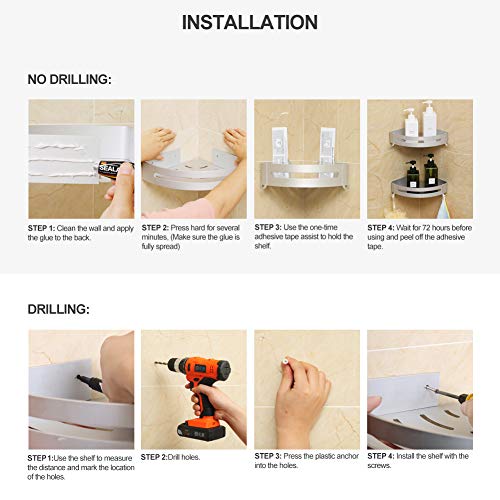 INSTALLATION

NO DRILLING:

SEAL

STEP 1: Clean the wall and apply the glue to the back.

STEP 2: Press hard for several minutes, (Make sure the glue is fully spread)

STEP 3: Use the one-time adhesive tape assist to hold the shelf.

STEP 4: Wait for 72 hours before using and peel off the adhesive tape.

DRILLING:

STEP 1:Use the shelf to measure the distance and mark the location of the holes.

STEP 2:Drill holes.

STEP 3: Press the plastic anchor into the holes.

STEP 4: Install the shelf with the screws.