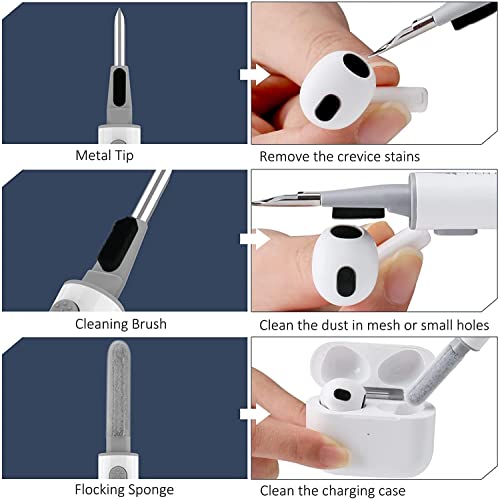 Metal Tip

Remove the crevice stains

Cleaning Brush

Clean the dust in mesh or small holes

Flocking Sponge

Clean the charging case