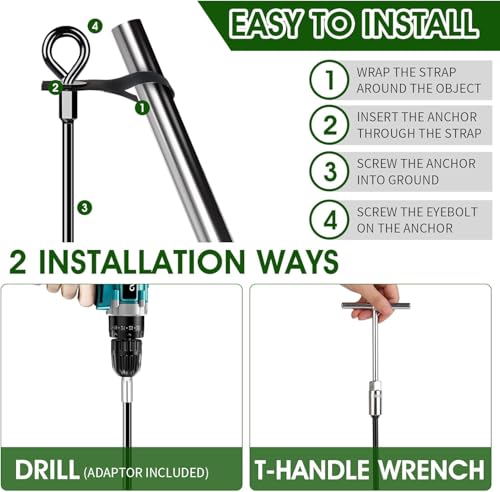 EASY TO INSTALL

4

2

1

3

1 WRAP THE STRAP AROUND THE OBJECT

2 INSERT THE ANCHOR THROUGH THE STRAP

3 SCREW THE ANCHOR INTO GROUND

4 SCREW THE EYEBOLT ON THE ANCHOR

2 INSTALLATION WAYS

DRILL (ADAPTOR INCLUDED)

T-HANDLE WRENCH